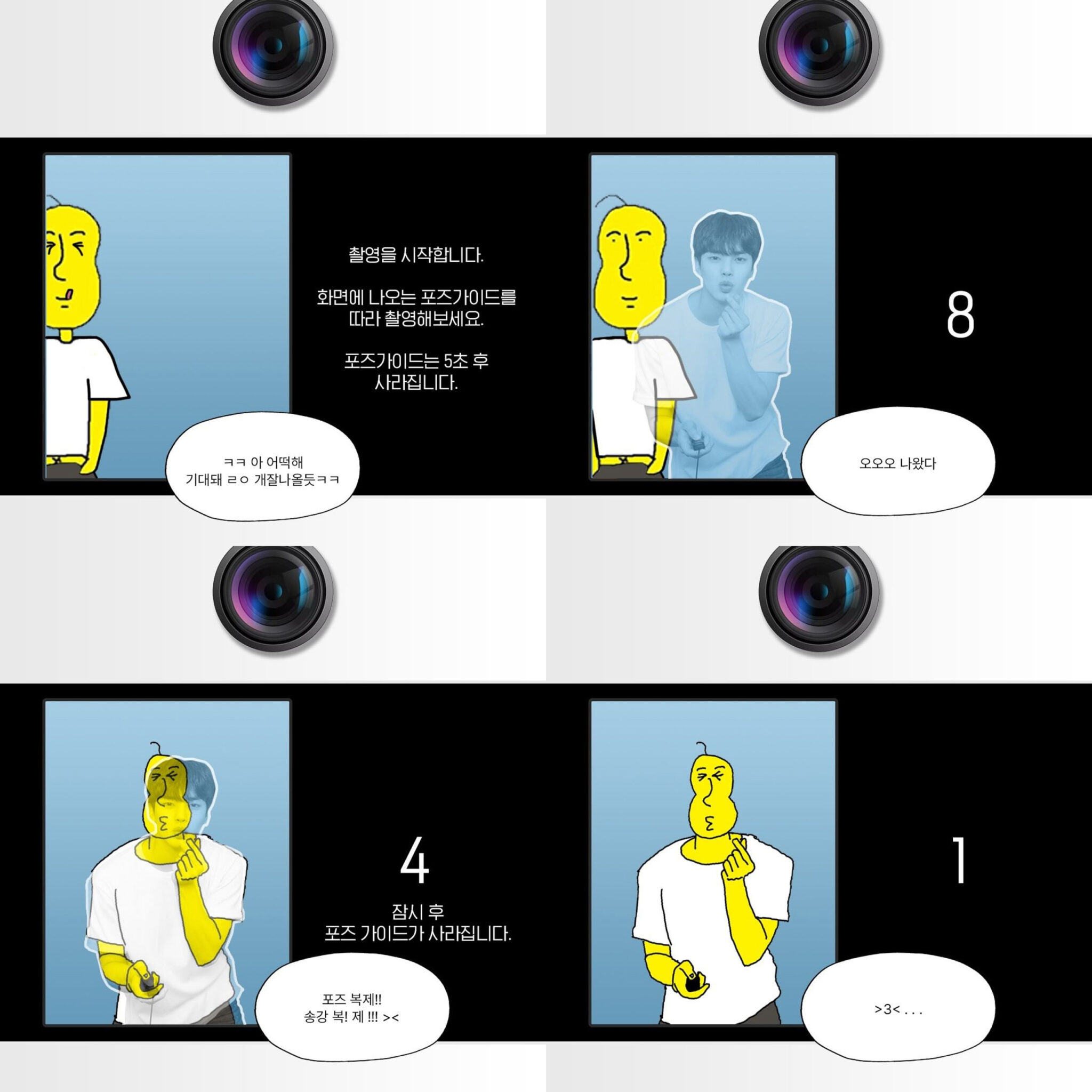 촬영을 시작합니다.

화면에 나오는 포즈가이드를 따라 촬영해보세요.

포즈가이드는 5초 후 사라집니다.

ㅋㅋ 아 어떡해 기대돼 ㄹㅇ 개잘나올듯ㅋㅋ

8

오오오 나왔다

4

잠시 후 포즈 가이드가 사라집니다.

포즈 복제!! 송강 복! 제 !!! ><

1

>3< . . .